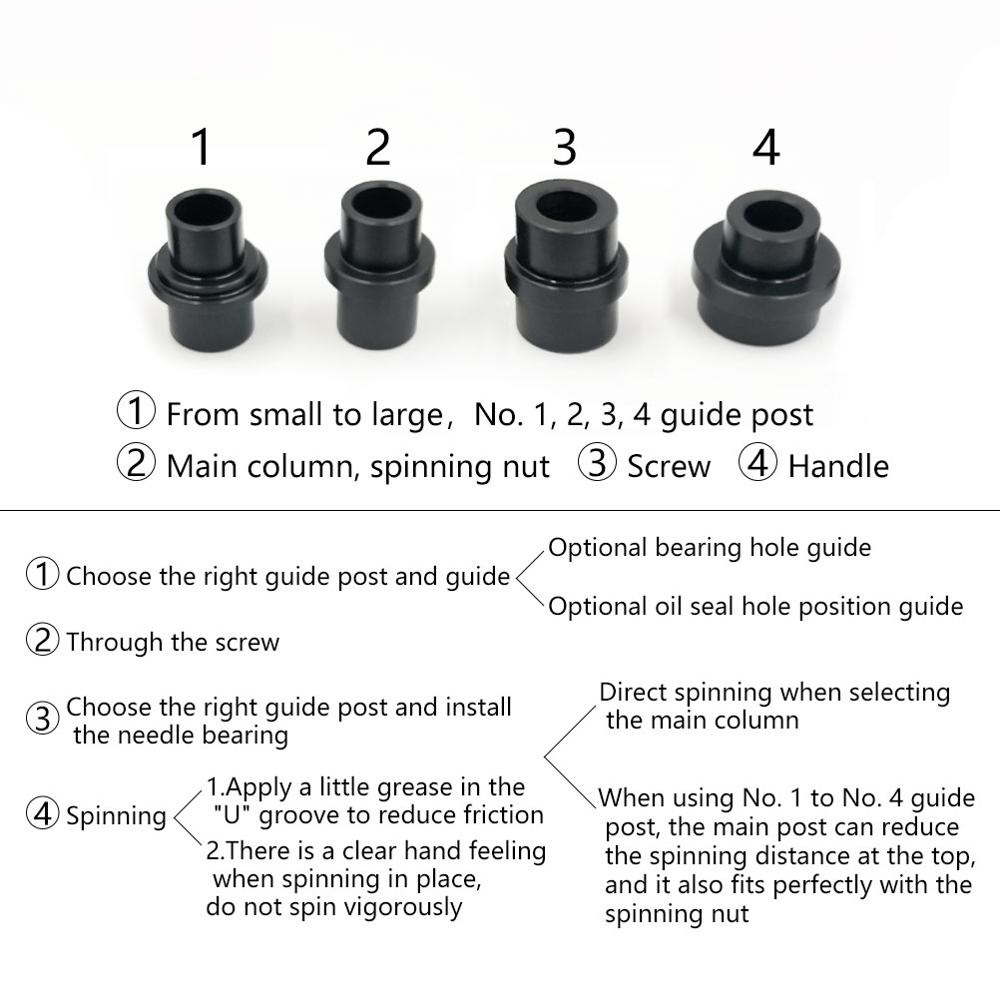 1 2 3 4

① From small to large, No. 1, 2, 3, 4 guide post
② Main column, spinning nut ③ Screw ④ Handle

① Choose the right guide post and guide
Optional bearing hole guide
Optional oil seal hole position guide

② Through the screw

③ Choose the right guide post and install the needle bearing
Direct spinning when selecting the main column
When using No. 1 to No. 4 guide post, the main post can reduce the spinning distance at the top, and it also fits perfectly with the spinning nut

④ Spinning
1.Apply a little grease in the "U" groove to reduce friction
2.There is a clear hand feeling when spinning in place, do not spin vigorously