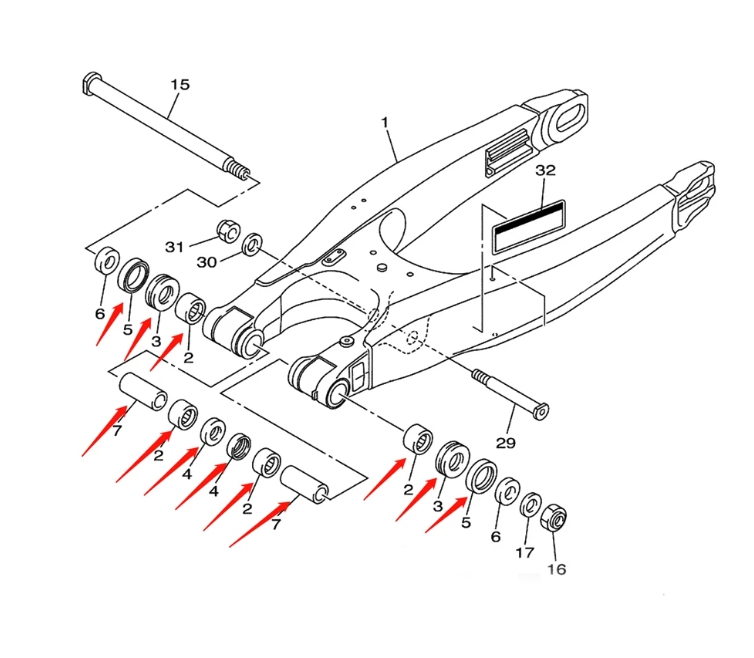 15
1
32
31
30
6
5
3
2
7
2
4
4
2
7
29
2
3
5
6
17
16