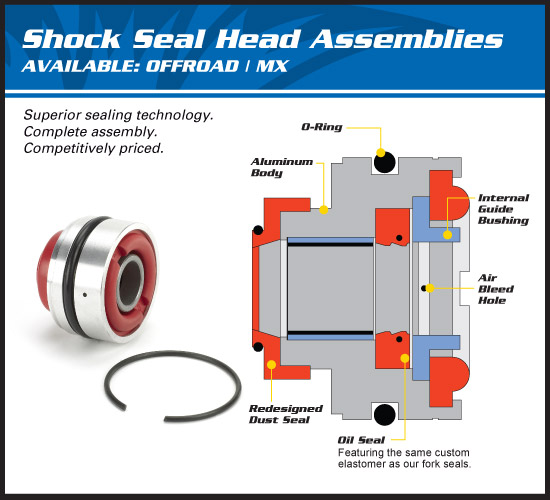 Shock Seal Head Assemblies
AVAILABLE: OFFROAD | MX

Superior sealing technology.
Complete assembly.
Competitively priced.

O-Ring

Aluminum Body

Internal Guide Bushing

Air Bleed Hole

Redesigned Dust Seal

Oil Seal
Featuring the same custom elastomer as our fork seals.