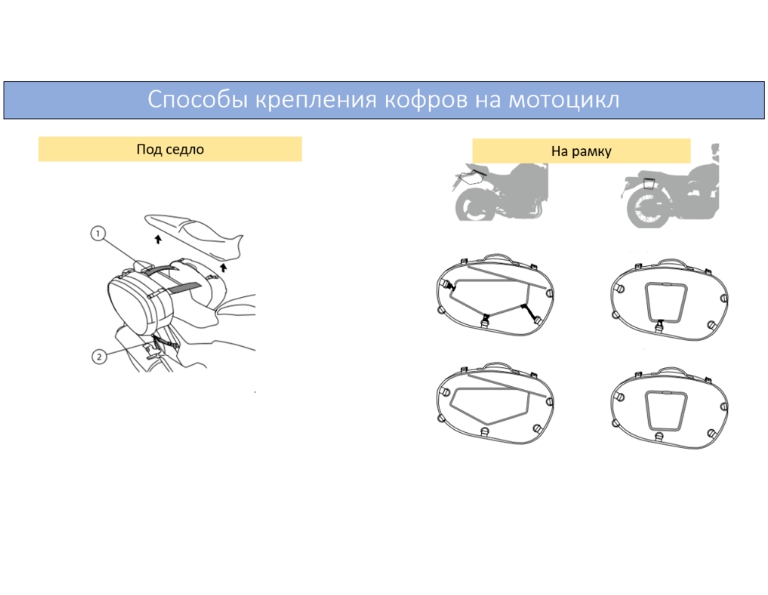 Способы крепления кофров на мотоцикл

Под седло

1

2

На рамку